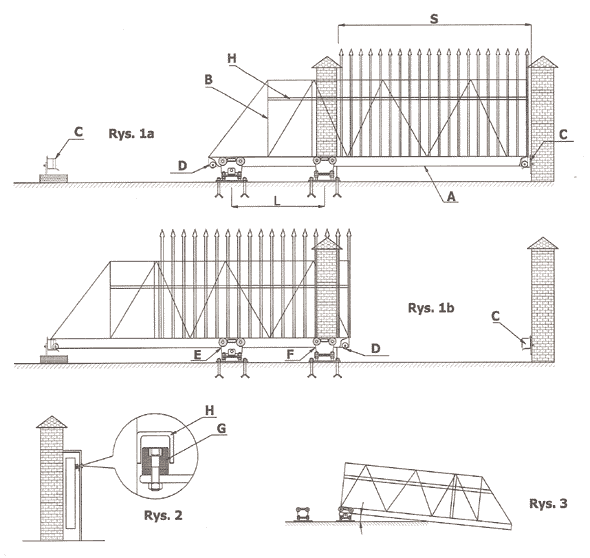 S

H

B

C

Rys. 1a

C

D

L

A

Rys. 1b

C

E

F

D

H

G

Rys. 2

Rys. 3